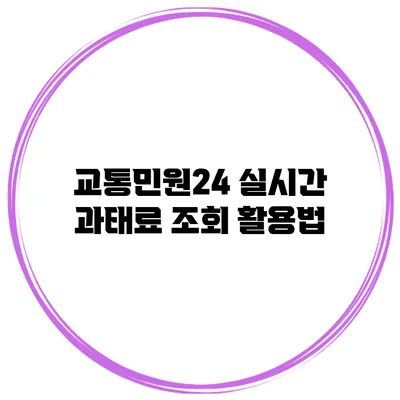 교통민원24 실시간
과태료 조회 활용법