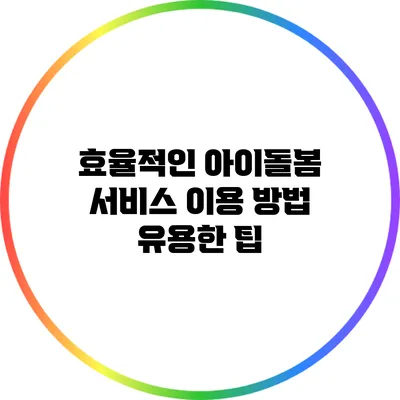 효율적인 아이돌봄 서비스 이용 방법 유용한 팁