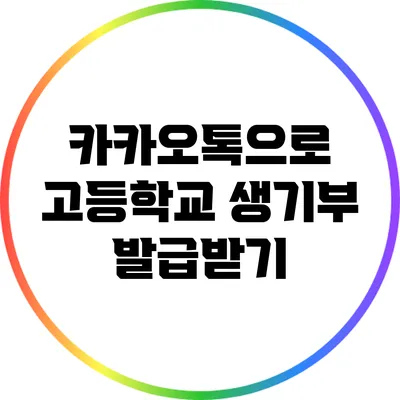 카카오톡으로
고등학교 생기부
발급받기