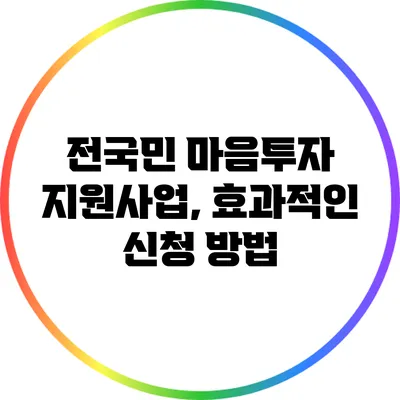 전국민 마음투자 지원사업, 효과적인 신청 방법