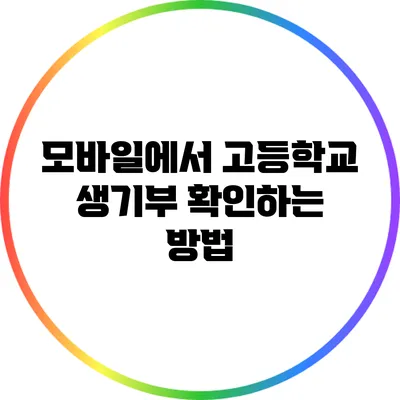 모바일에서 고등학교 생기부 확인하는 방법