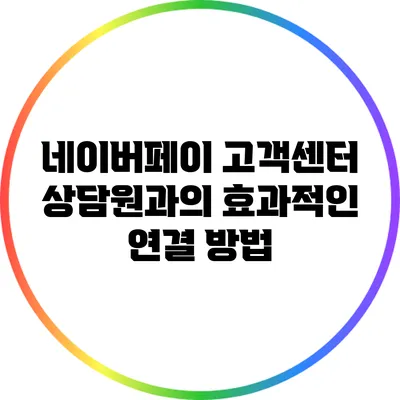 네이버페이 고객센터 상담원과의 효과적인 연결 방법