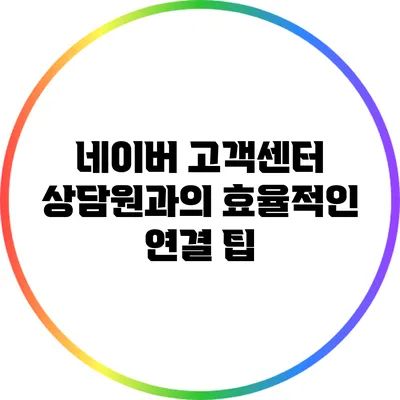 네이버 고객센터 상담원과의 효율적인 연결 팁