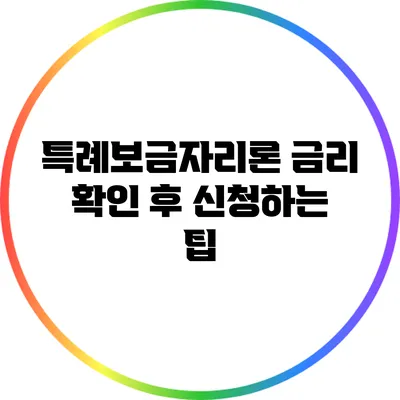 특례보금자리론 금리 확인 후 신청하는 팁