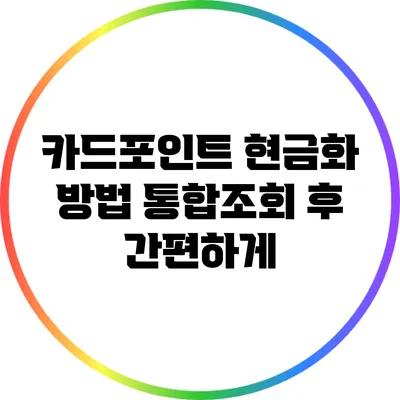 카드포인트 현금화 방법 통합조회 후 간편하게