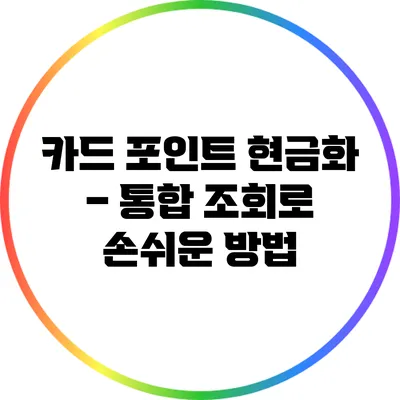 카드 포인트 현금화 - 통합 조회로 손쉬운 방법