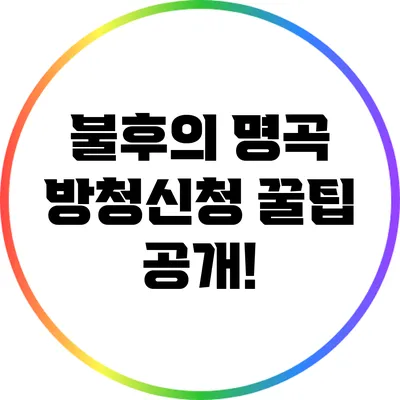 불후의 명곡 방청신청 꿀팁 공개!