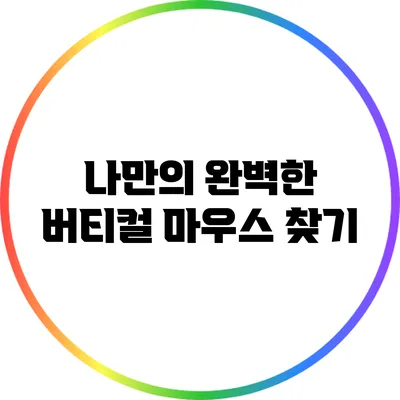 나만의 완벽한
버티컬 마우스 찾기