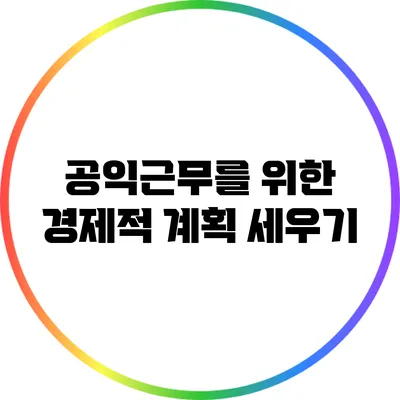 공익근무를 위한
경제적 계획 세우기