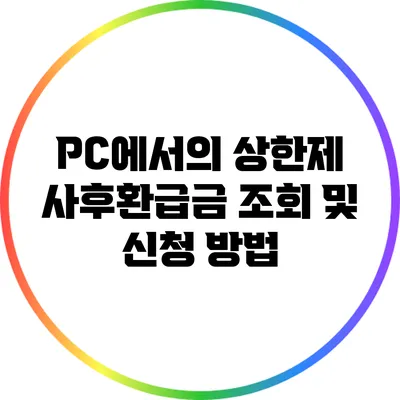 PC에서의 상한제 사후환급금 조회 및 신청 방법